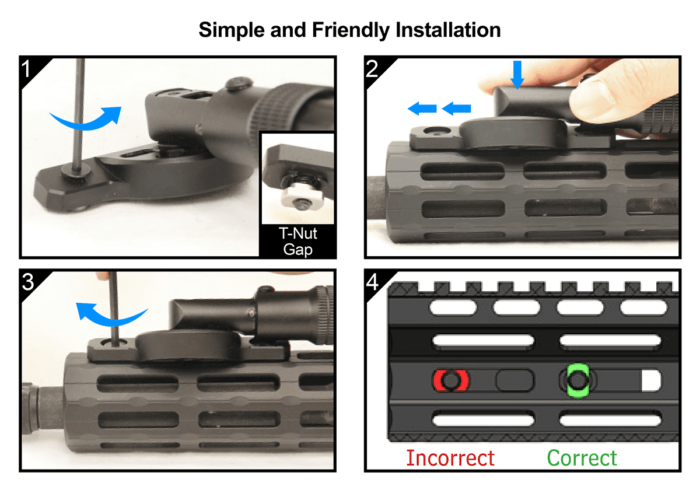 Simple and Friendly Installation

1

T-Nut Gap

2

3

4

Incorrect

Correct