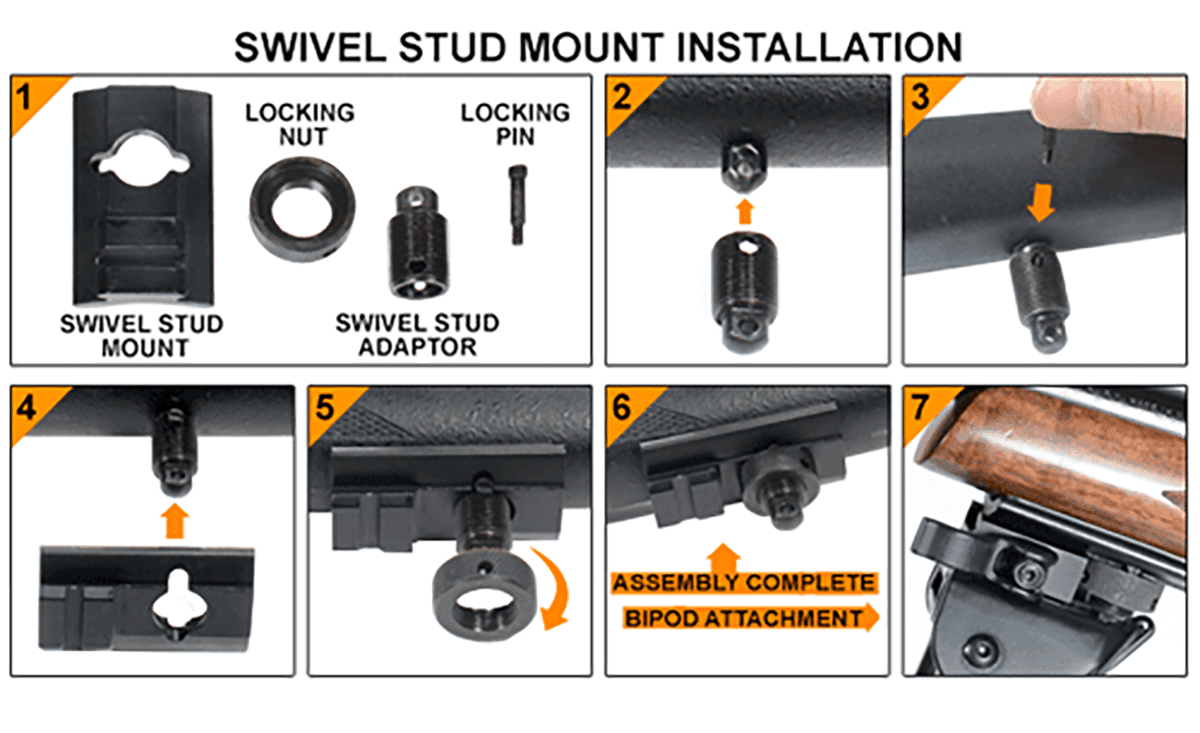 SWIVEL STUD MOUNT INSTALLATION

1

LOCKING NUT

LOCKING PIN

SWIVEL STUD MOUNT

SWIVEL STUD ADAPTOR

2

3

4

5

6

ASSEMBLY COMPLETE

BIPOD ATTACHMENT

7