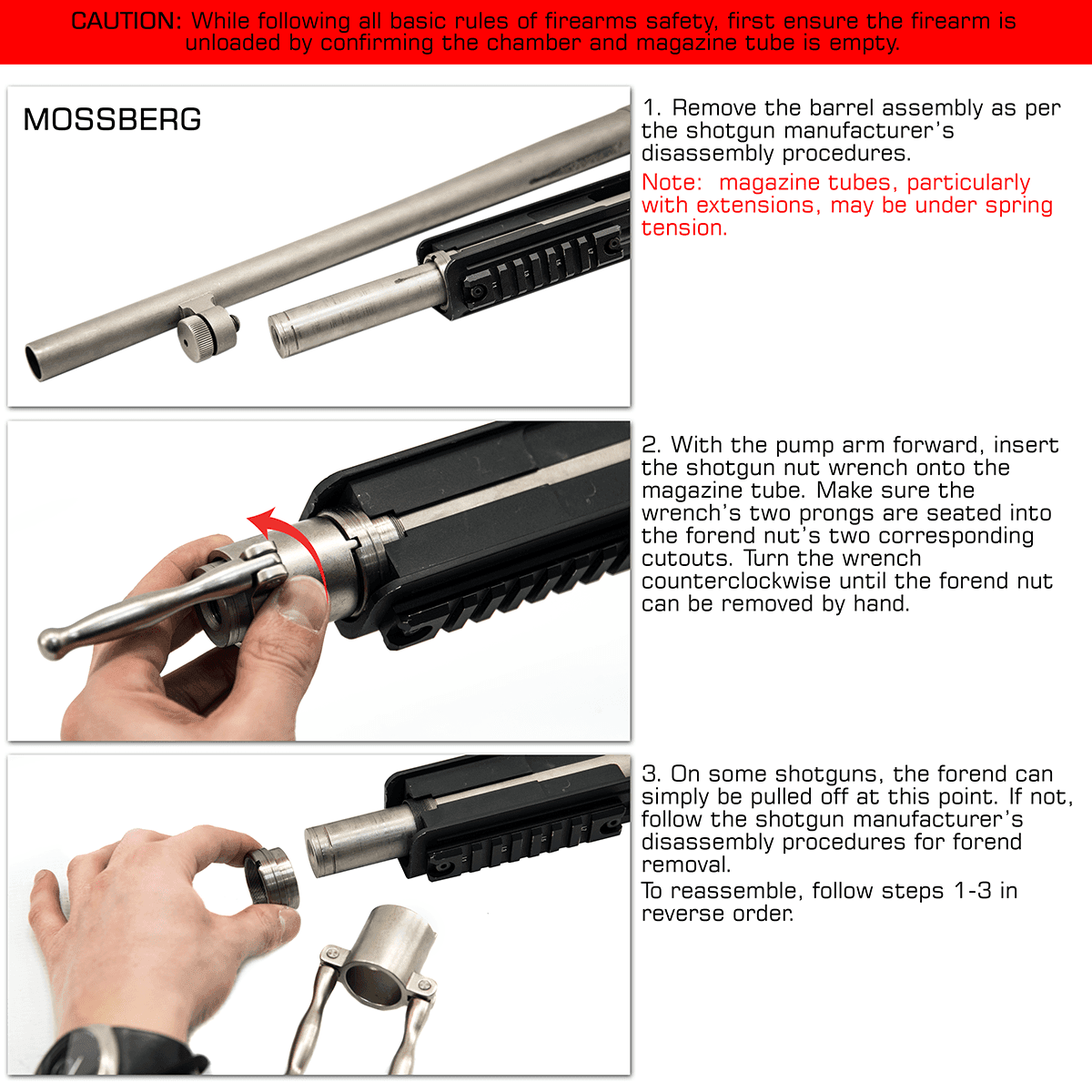 CAUTION: While following all basic rules of firearms safety, first ensure the firearm is unloaded by confirming the chamber and magazine tube is empty.

MOSSBERG

1. Remove the barrel assembly as per the shotgun manufacturer's disassembly procedures.

Note: magazine tubes, particularly with extensions, may be under spring tension.

2. With the pump arm forward, insert the shotgun nut wrench onto the magazine tube. Make sure the wrench's two prongs are seated into the forend nut's two corresponding cutouts. Turn the wrench counterclockwise until the forend nut can be removed by hand.

3. On some shotguns, the forend can simply be pulled off at this point. If not, follow the shotgun manufacturer's disassembly procedures for forend removal.

To reassemble, follow steps 1-3 in reverse order.