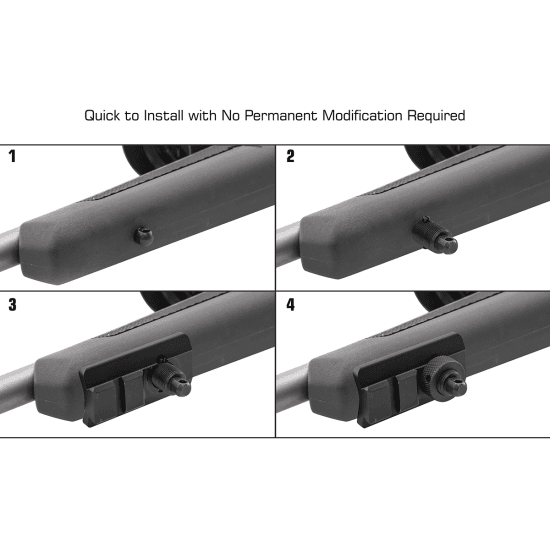 Quick to Install with No Permanent Modification Required

1

2

3

4