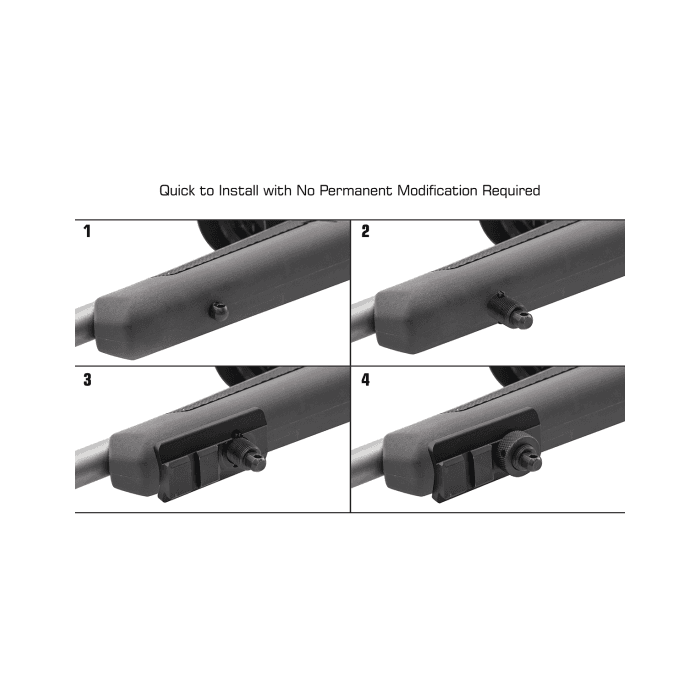 Quick to Install with No Permanent Modification Required

1

2

3

4