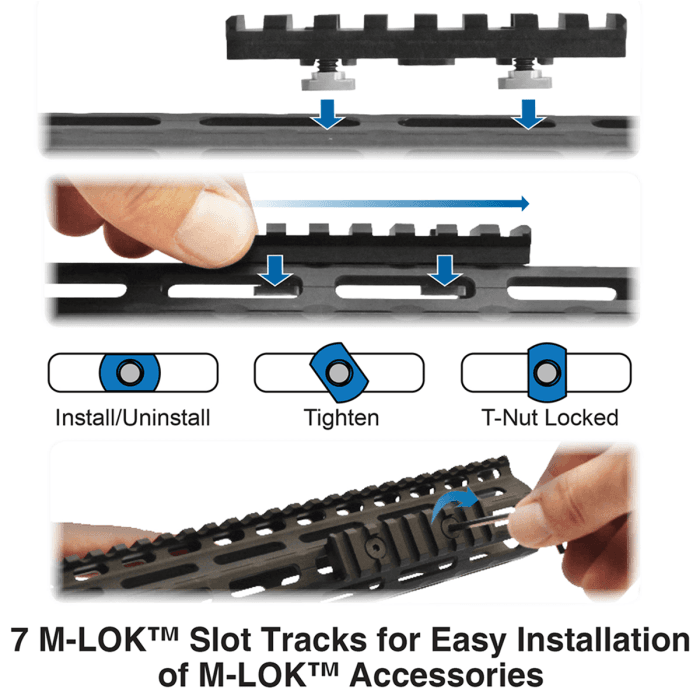 Install/Uninstall

Tighten

T-Nut Locked

7 M-LOK™ Slot Tracks for Easy Installation of M-LOK™ Accessories